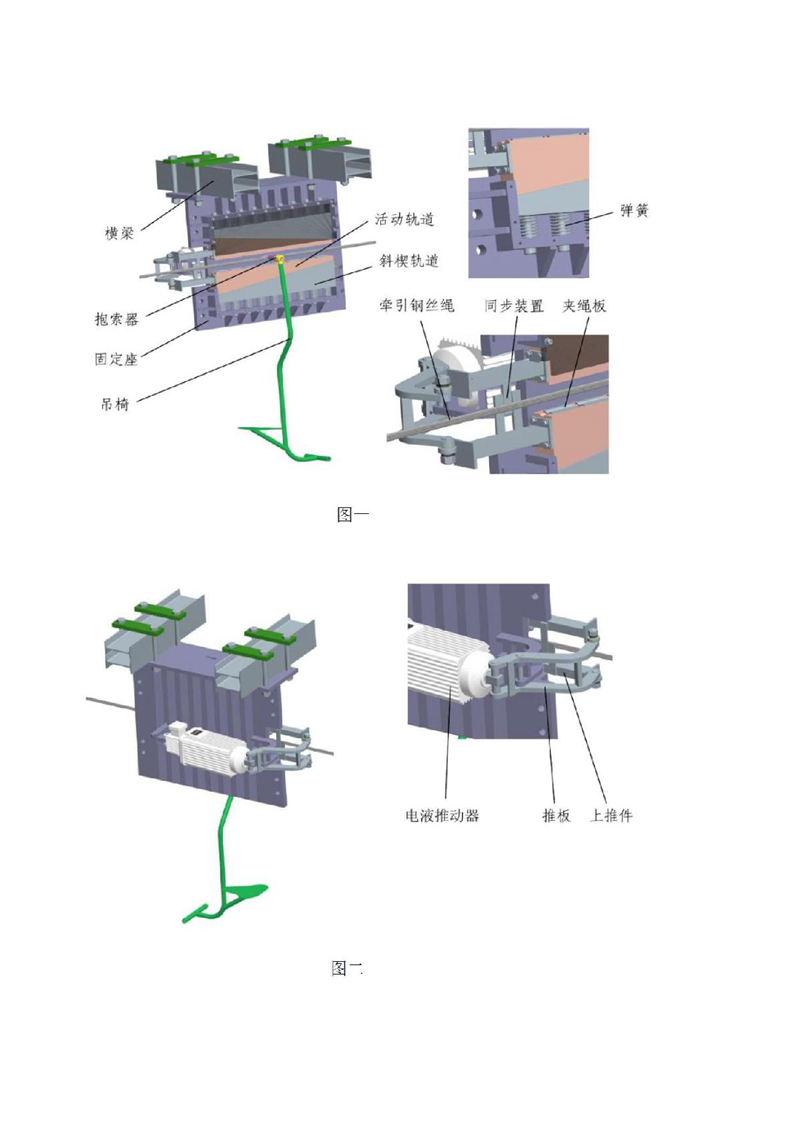 横梁

活动轨道

斜楔轨道

抱索器

固定座

吊椅

弹簧

牵引钢丝绳

同步装置

夹绳板

图一

电液推动器

推板

上推件

图二